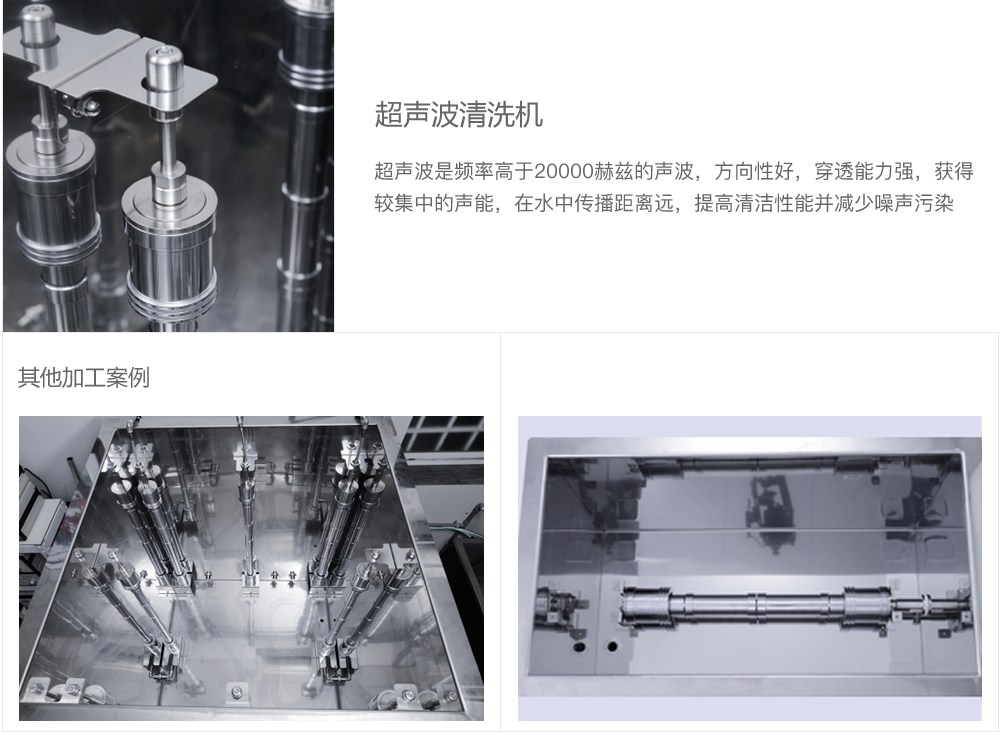 超声波清洗机

超声波是频率高于20000赫兹的声波，方向性好，穿透能力强，获得较集中的声能，在水中传播距离远，提高清洁性能并减少噪声污染

其他加工案例